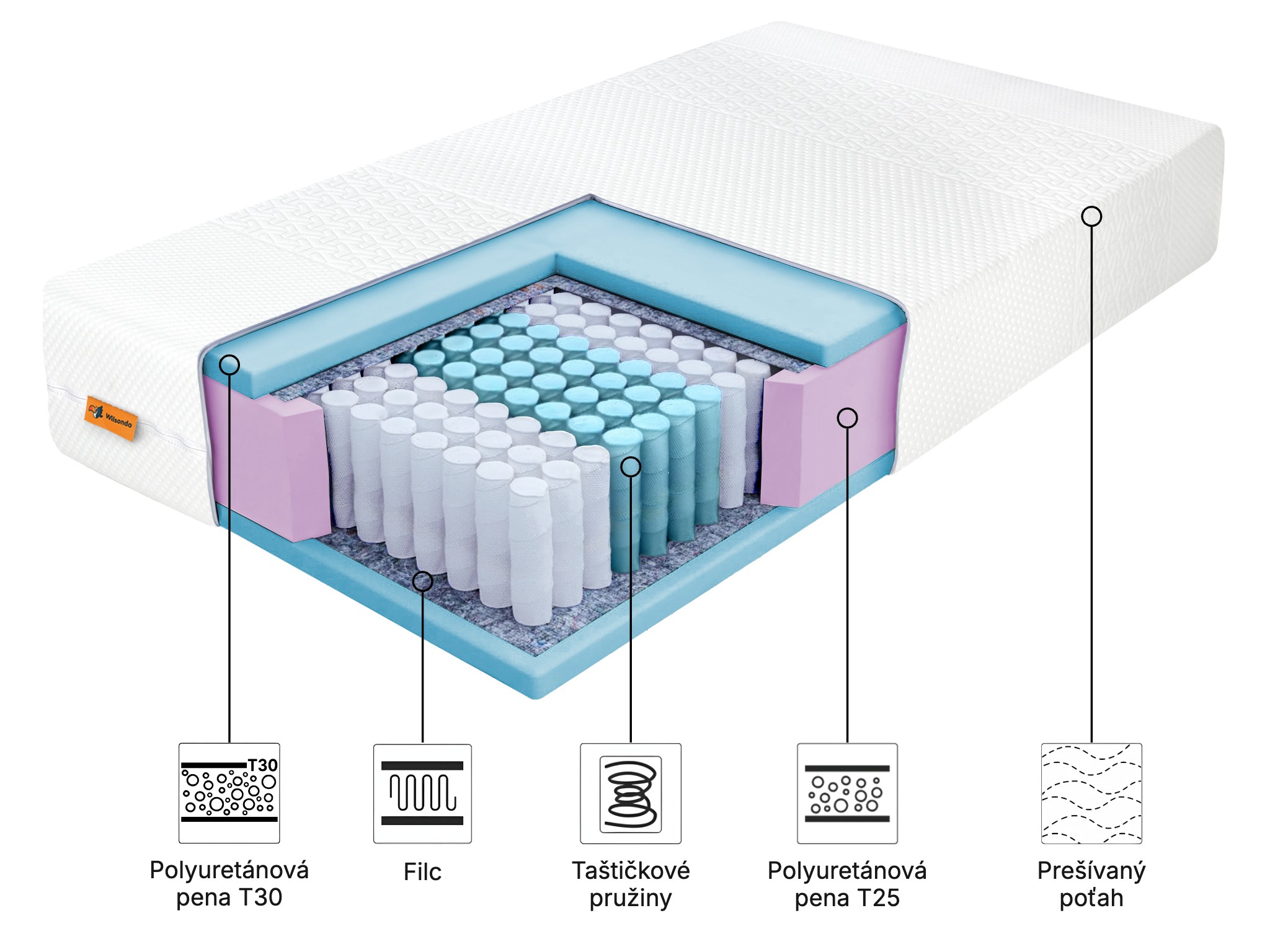 Wilsondo

T30

Polyuretánová pena T30

Filc

Taštičkové pružiny

Polyuretánová pena T25

Prešívaný poťah