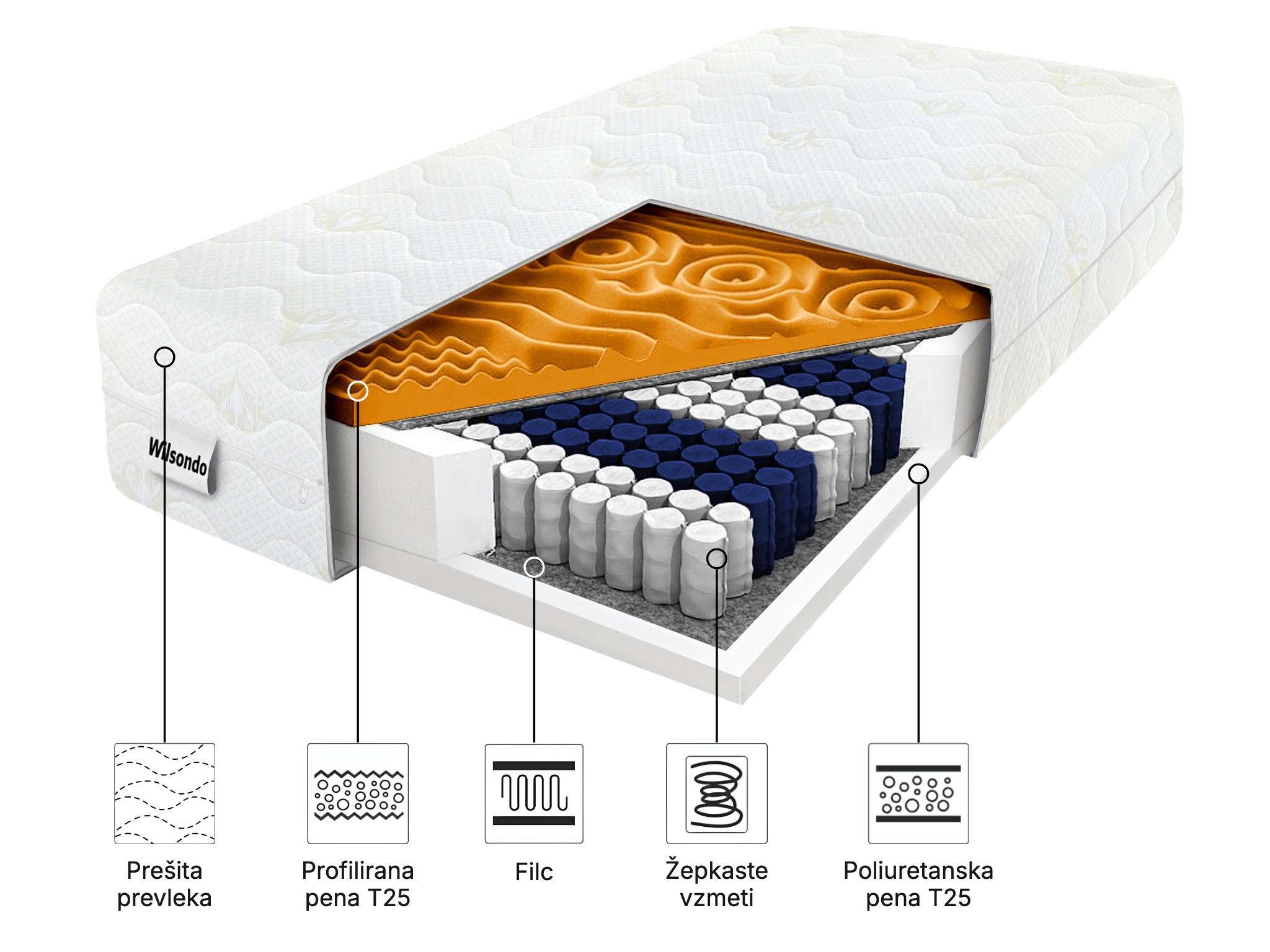 Wilsondo

Prešita prevleka

Profilirana pena T25

Filc

Žepkaste vzmeti

Poliuretanska pena T25