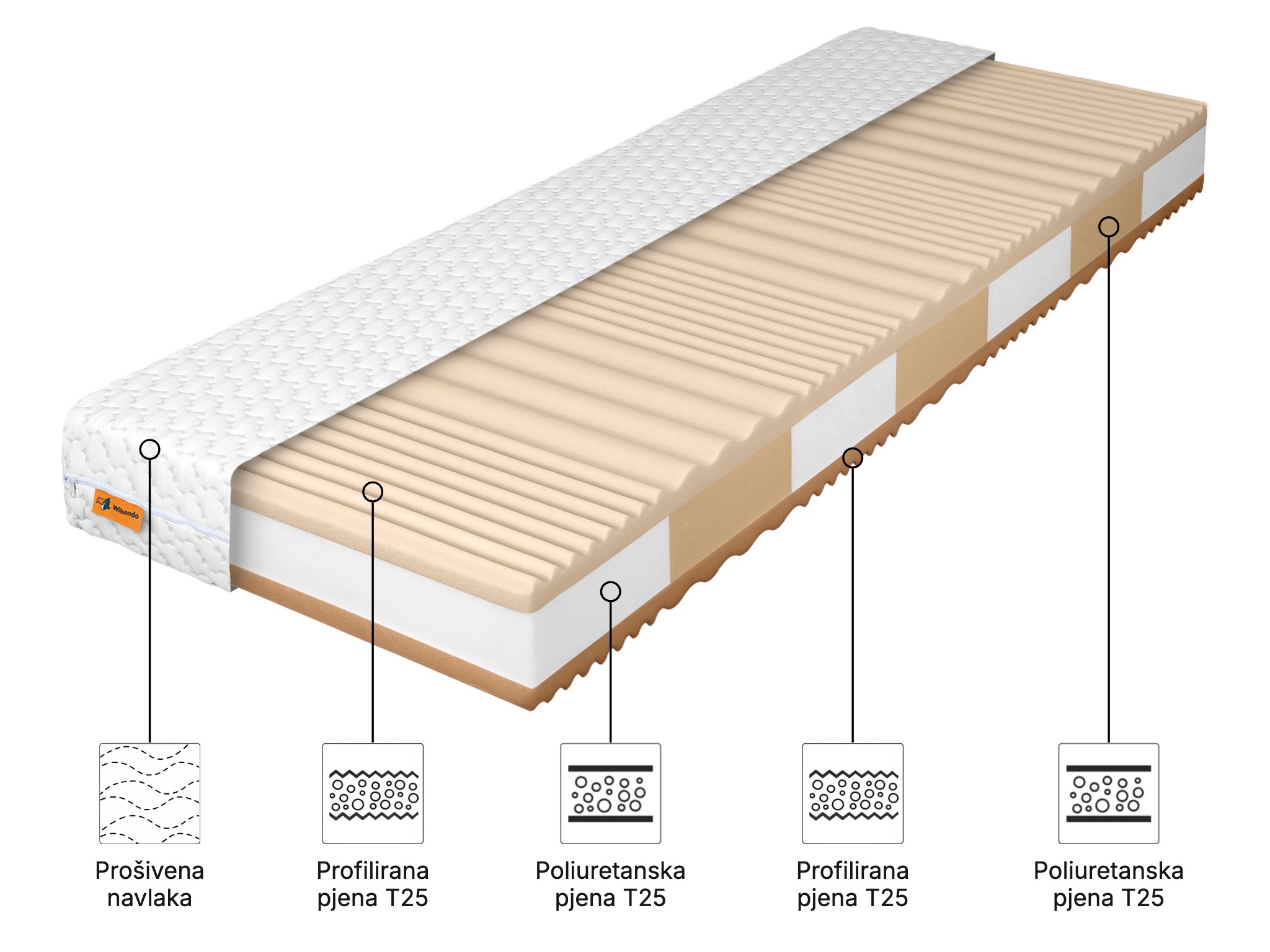 Wilsondo

Prošivena navlaka

Profilirana pjena T25

Poliuretanska pjena T25

Profilirana pjena T25

Poliuretanska pjena T25